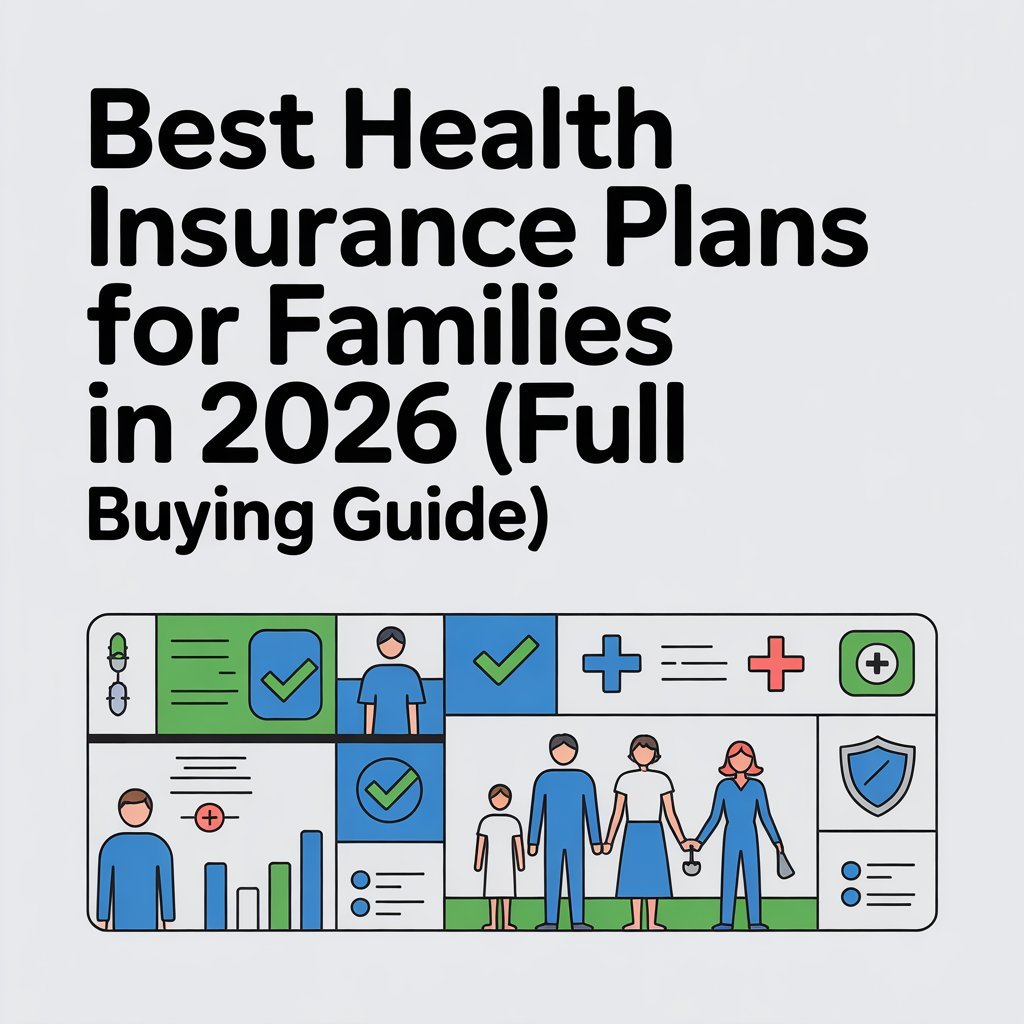 Best Health Insurance Plans for Families in 2026 (Full Buying Guide)